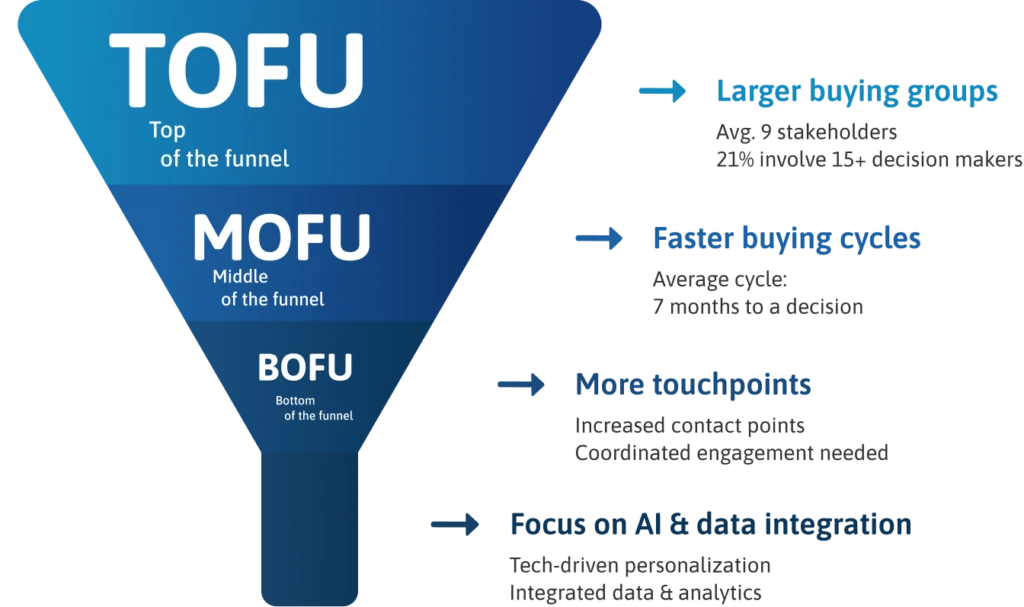 TOFU
Top of the funnel

MOFU
Middle of the funnel

BOFU
Bottom of the funnel

Larger buying groups
Avg. 9 stakeholders
21% involve 15+ decision makers

Faster buying cycles
Average cycle:
7 months to a decision

More touchpoints
Increased contact points
Coordinated engagement needed

Focus on AI & data integration
Tech-driven personalization
Integrated data & analytics