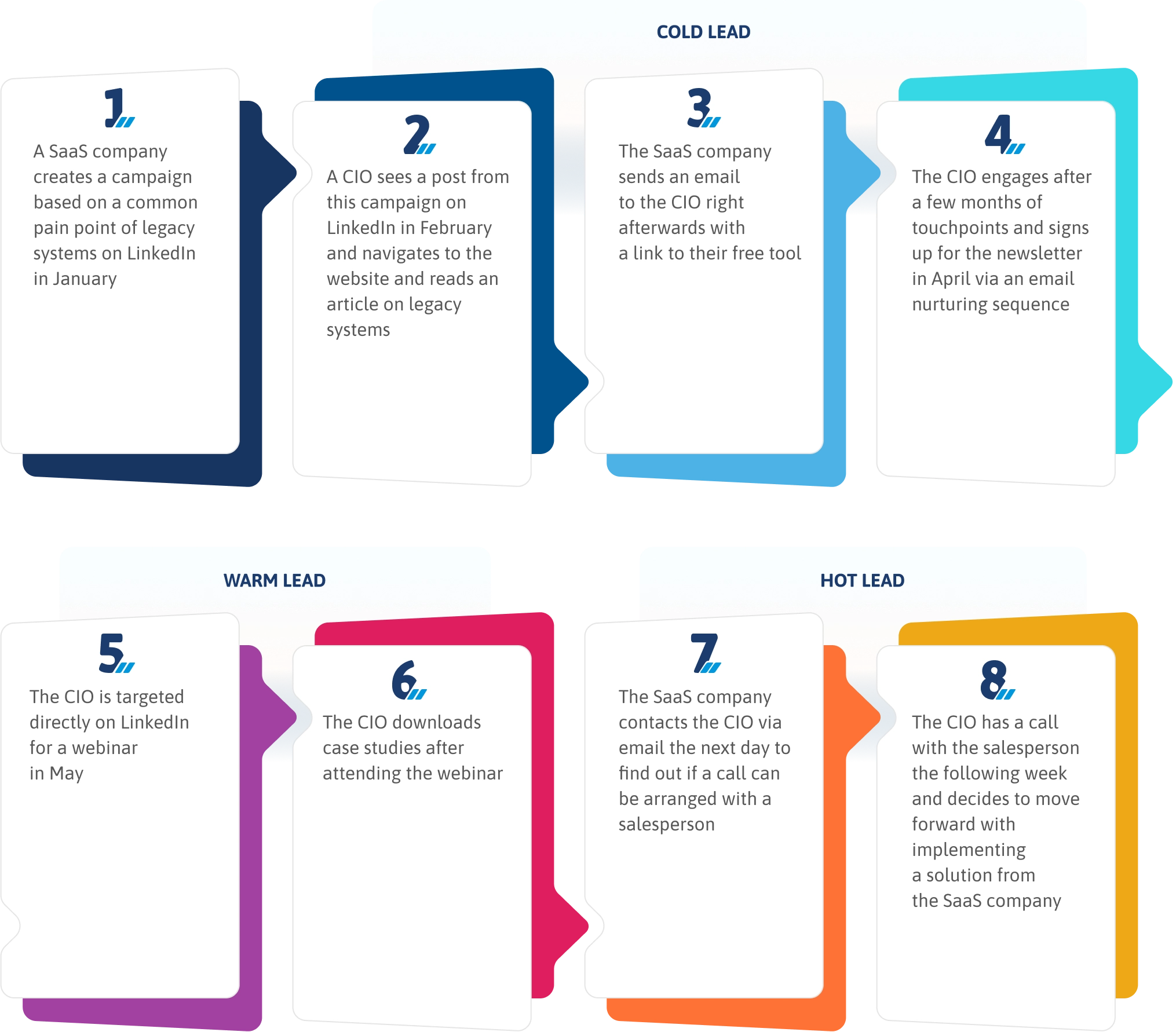 COLD LEAD

1

A SaaS company creates a campaign based on a common pain point of legacy systems on LinkedIn in January

2

A CIO sees a post from this campaign on LinkedIn in February and navigates to the website and reads an article on legacy systems

3

The SaaS company sends an email to the CIO right afterwards with a link to their free tool

4

The CIO engages after a few months of touchpoints and signs up for the newsletter in April via an email nurturing sequence

WARM LEAD

5

The CIO is targeted directly on LinkedIn for a webinar in May

6

The CIO downloads case studies after attending the webinar

HOT LEAD

7

The SaaS company contacts the CIO via email the next day to find out if a call can be arranged with a salesperson

8

The CIO has a call with the salesperson the following week and decides to move forward with implementing a solution from the SaaS company